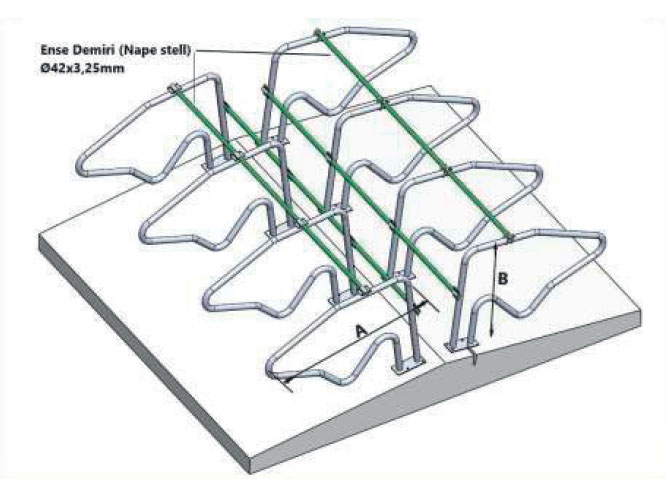 Ense Demiri (Nape stell)
Ø42x3,25mm

A

B